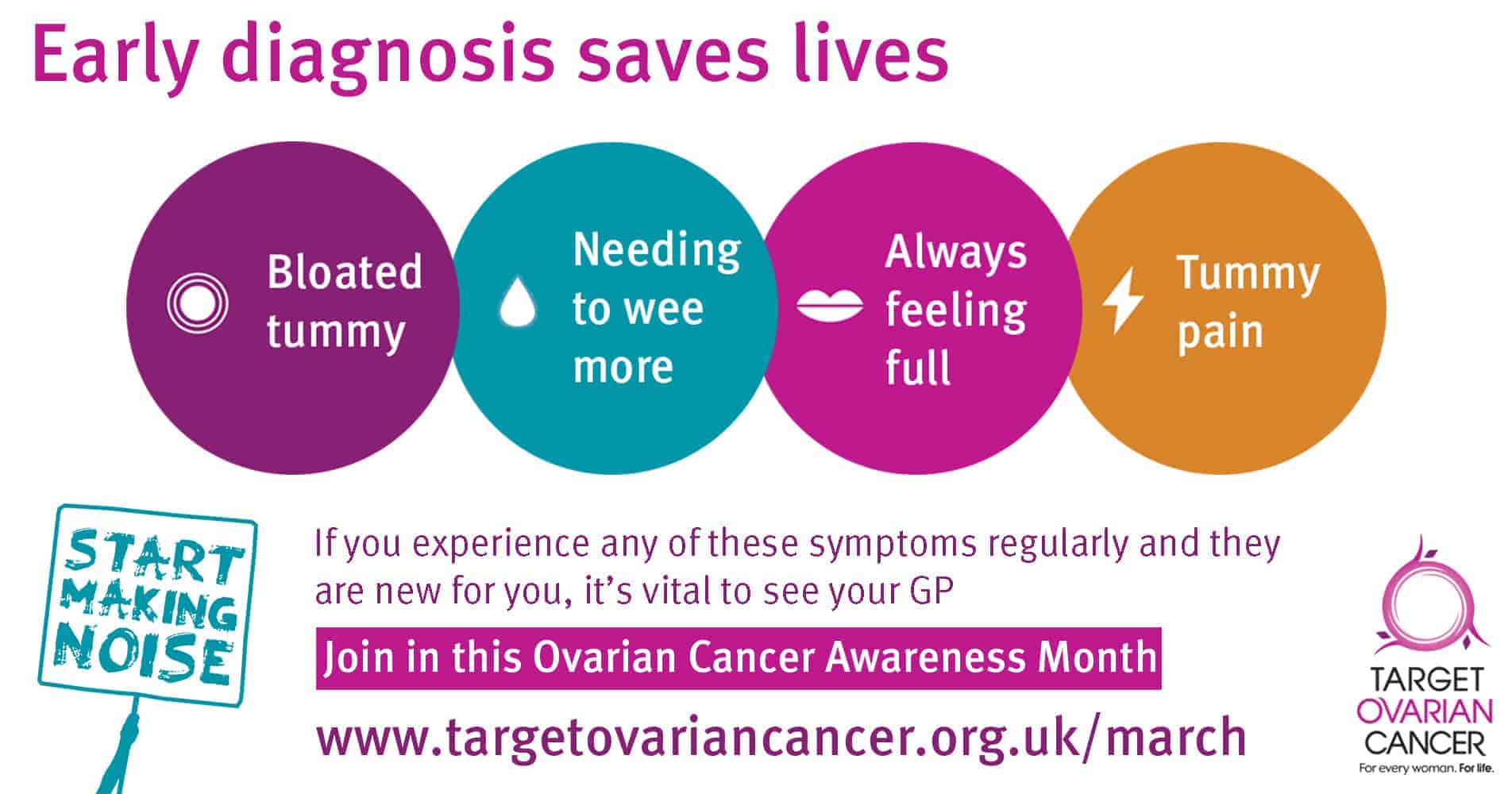 Early diagnosis saves lives

Bloated tummy

Needing to wee more

Always feeling full

Tummy pain

START MAKING NOISE

If you experience any of these symptoms regularly and they are new for you, it's vital to see your GP

Join in this Ovarian Cancer Awareness Month

www.targetovariancancer.org.uk/march

TARGET OVARIAN CANCER
For every woman. For life.